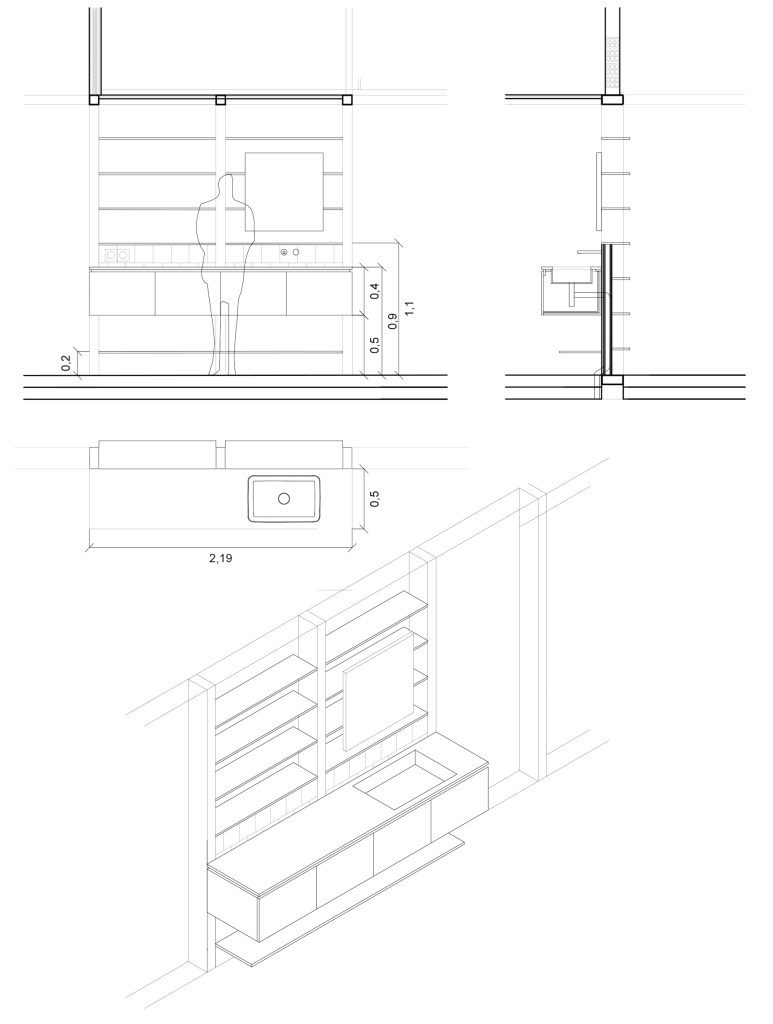 0,2
0,4
0,5
0,9
1,1
0,5
2,19